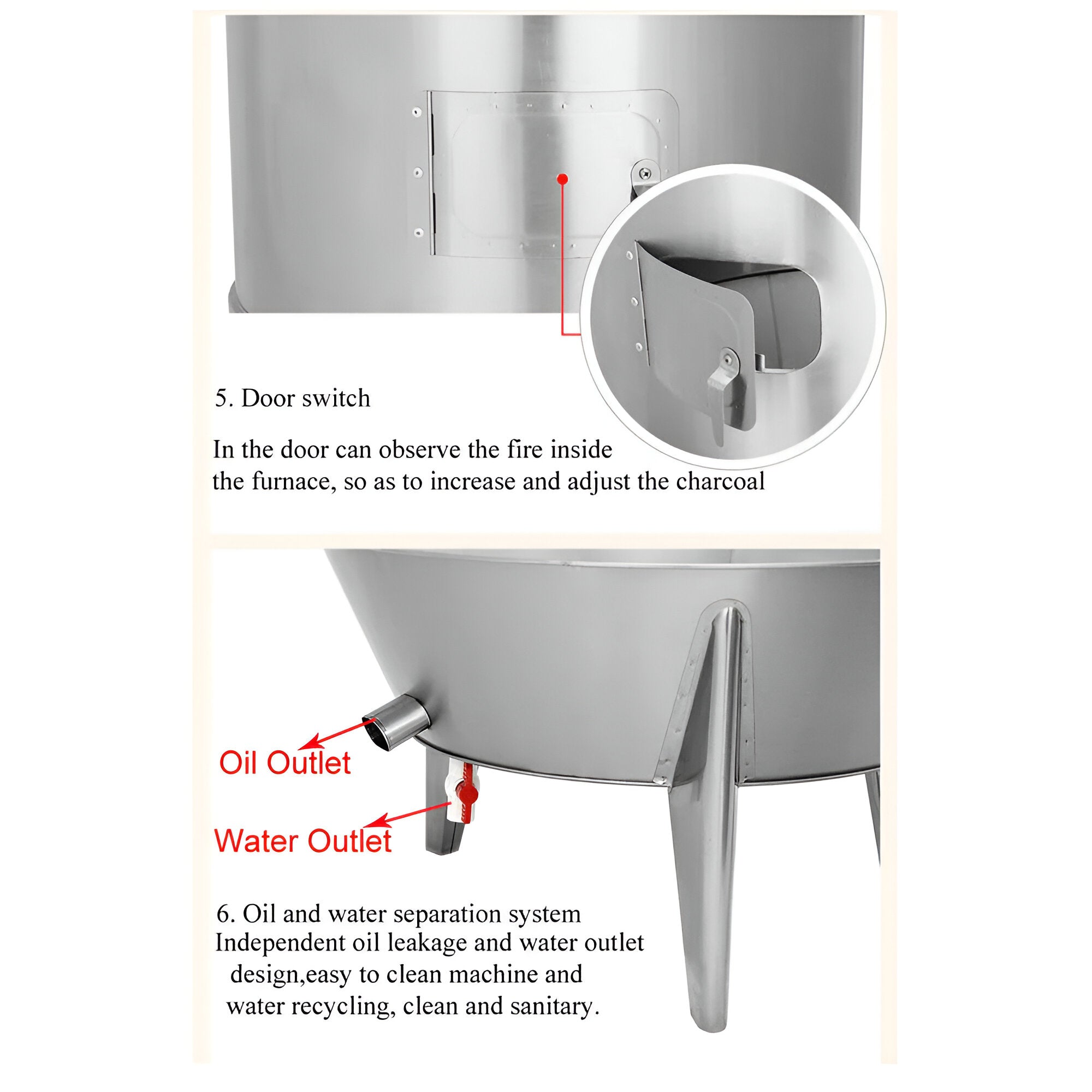 5. Door switch

In the door can observe the fire inside the furnace, so as to increase and adjust the charcoal

Oil Outlet

Water Outlet

6. Oil and water separation system
Independent oil leakage and water outlet design,easy to clean machine and water recycling, clean and sanitary.